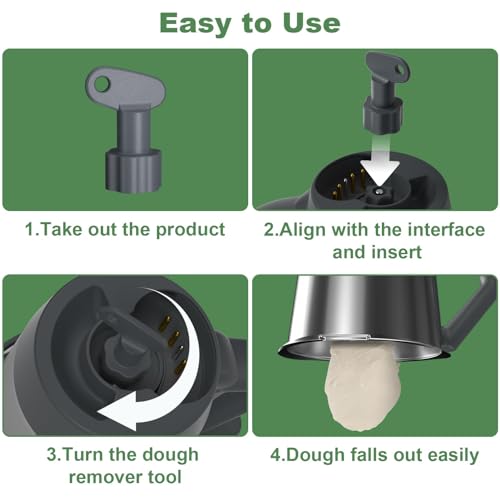 Easy to Use

1.Take out the product

2.Align with the interface and insert

3.Turn the dough remover tool

4.Dough falls out easily