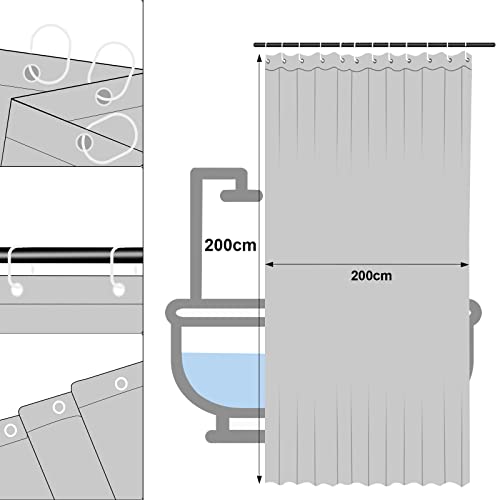 200cm

200cm