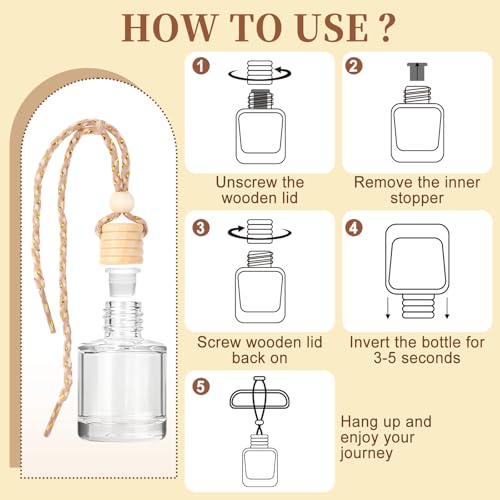 HOW TO USE ?

1
Unscrew the wooden lid

2
Remove the inner stopper

3
Screw wooden lid back on

4
Invert the bottle for 3-5 seconds

5
Hang up and enjoy your journey