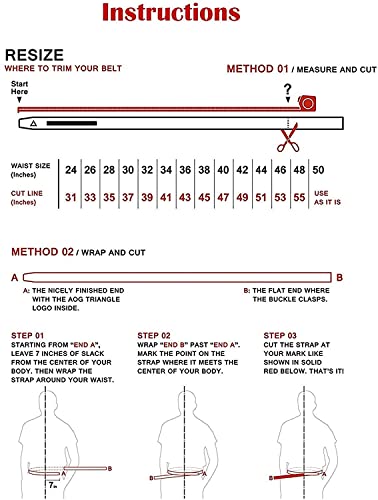 Instructions

RESIZE
WHERE TO TRIM YOUR BELT

METHOD 01 / MEASURE AND CUT

Start Here

?

| WAIST SIZE (Inches) | 24 | 26 | 28 | 30 | 32 | 34 | 36 | 38 | 40 | 42 | 44 | 46 | 48 | 50 |
|---|---|---|---|---|---|---|---|---|---|---|---|---|---|---|
| CUT LINE (Inches) | 31 | 33 | 35 | 37 | 39 | 41 | 43 | 45 | 47 | 49 | 51 | 53 | 55 | USE AS IT IS |

METHOD 02 / WRAP AND CUT

A

B

A: THE NICELY FINISHED END WITH THE AOG TRIANGLE LOGO INSIDE.

B: THE FLAT END WHERE THE BUCKLE CLASPS.

STEP 01
STARTING FROM "END A", LEAVE 7 INCHES OF SLACK FROM THE CENTER OF YOUR BODY. THEN WRAP THE STRAP AROUND YOUR WAIST.

STEP 02
WRAP "END B" PAST "END A". MARK THE POINT ON THE STRAP WHERE IT MEETS THE CENTER OF YOUR BODY.

STEP 03
CUT THE STRAP AT YOUR MARK LIKE SHOWN IN SOLID RED BELOW. THAT'S IT!

A B 7in

B A

B A