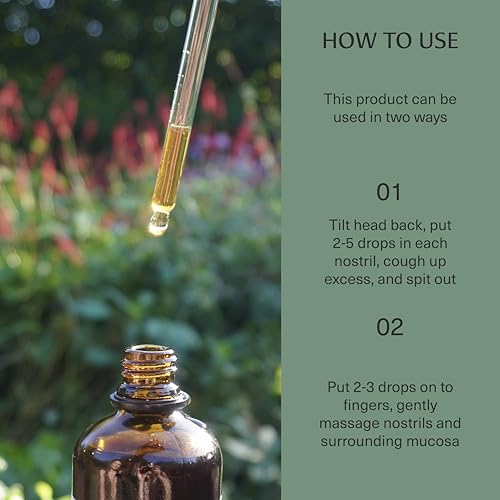 HOW TO USE

This product can be used in two ways

01

Tilt head back, put 2-5 drops in each nostril, cough up excess, and spit out

02

Put 2-3 drops on to fingers, gently massage nostrils and surrounding mucosa