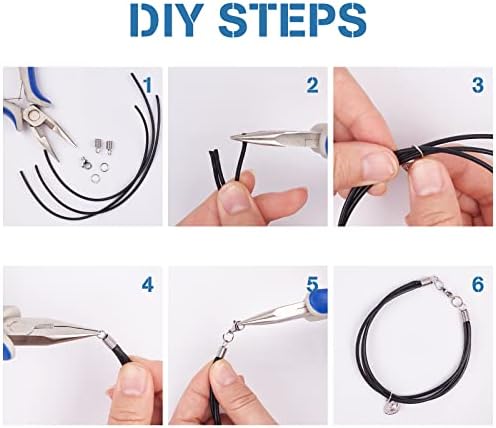 DIY STEPS

1

2

3

4

5

6