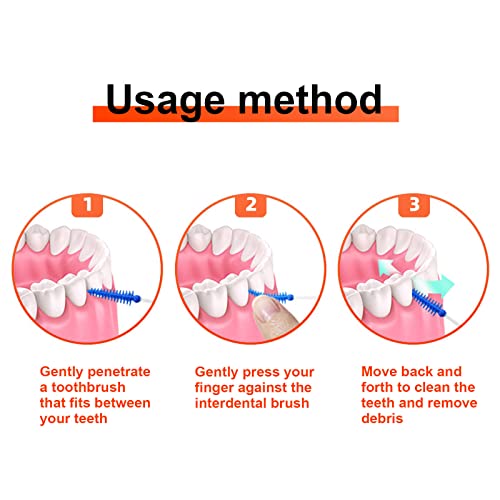 Usage method

1

Gently penetrate a toothbrush that fits between your teeth

2

Gently press your finger against the interdental brush

3

Move back and forth to clean the teeth and remove debris