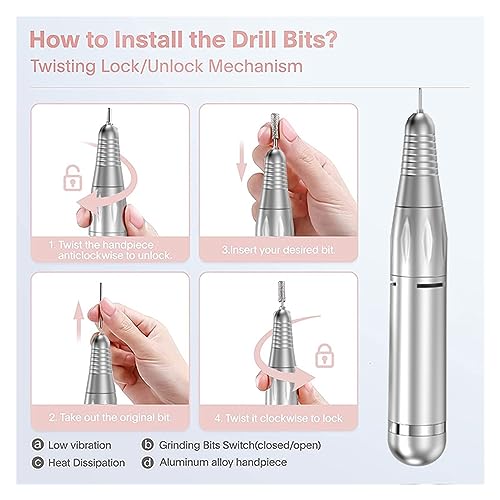 How to Install the Drill Bits?
Twisting Lock/Unlock Mechanism

1. Twist the handpiece anticlockwise to unlock.

3.Insert your desired bit.

2. Take out the original bit.

4. Twist it clockwise to lock

a Low vibration
b Grinding Bits Switch(closed/open)
c Heat Dissipation
d Aluminum alloy handpiece