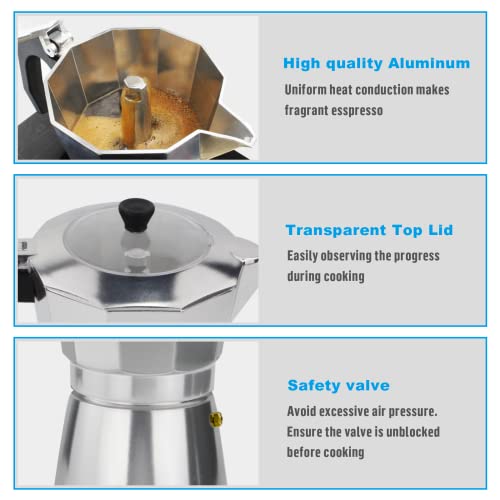 High quality Aluminum

Uniform heat conduction makes fragrant esspresso

Transparent Top Lid

Easily observing the progress during cooking

Safety valve

Avoid excessive air pressure. Ensure the valve is unblocked before cooking