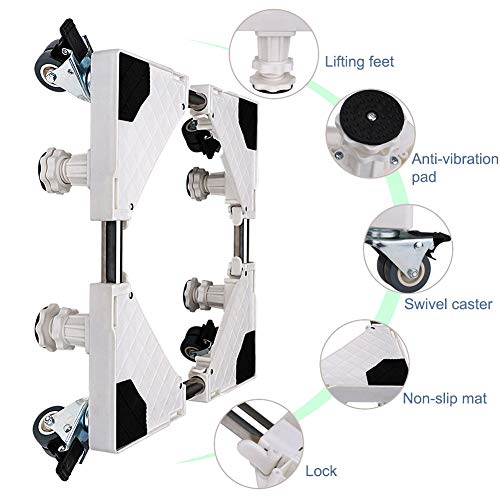 Lifting feet

Anti-vibration pad

Swivel caster

Non-slip mat

Lock