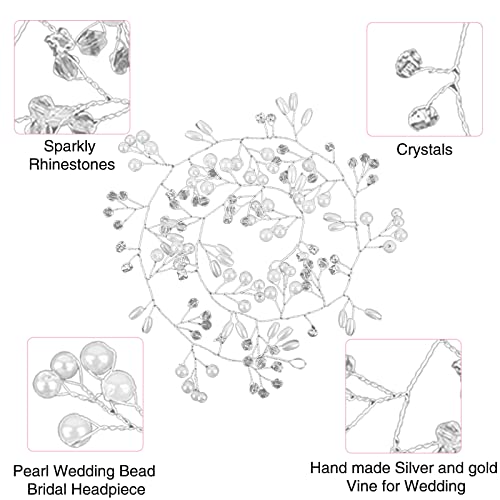 Sparkly Rhinestones

Crystals

Pearl Wedding Bead Bridal Headpiece

Hand made Silver and gold Vine for Wedding