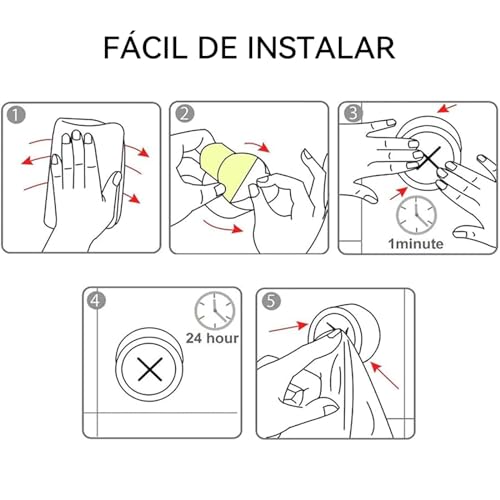 FÁCIL DE INSTALAR

1

2

3

1minute

4

24 hour

5