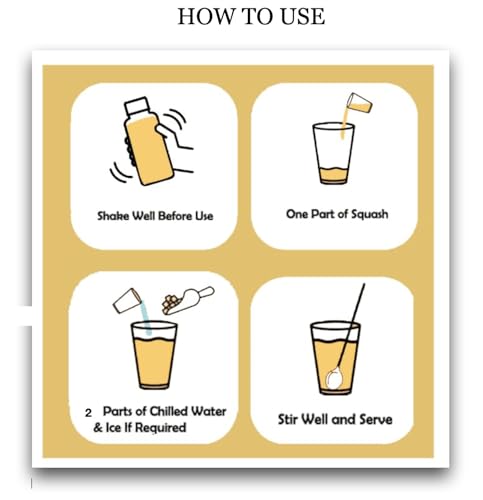 HOW TO USE

Shake Well Before Use

One Part of Squash

2 Parts of Chilled Water & Ice If Required

Stir Well and Serve