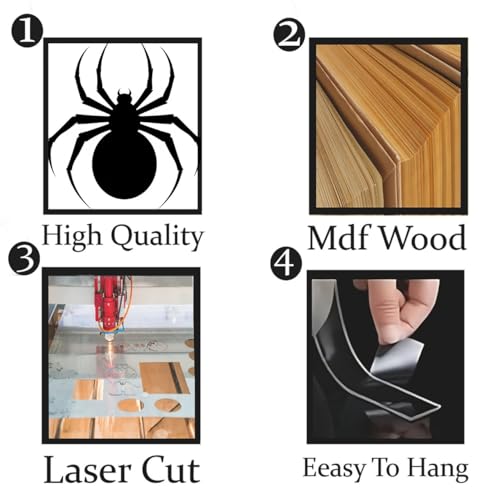 1
High Quality

2
Mdf Wood

3
Laser Cut

4
Eeasy To Hang