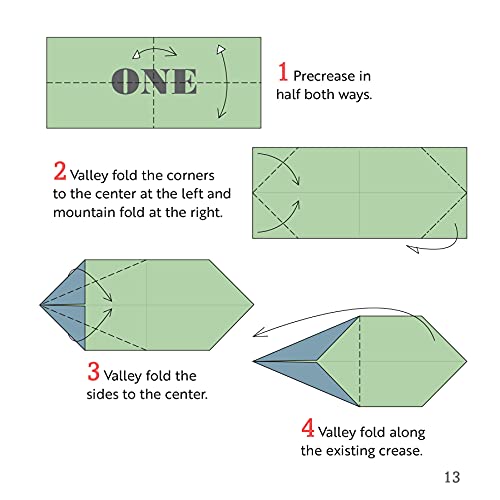 ONE

1 Precrease in half both ways.

2 Valley fold the corners to the center at the left and mountain fold at the right.

3 Valley fold the sides to the center.

4 Valley fold along the existing crease.

13