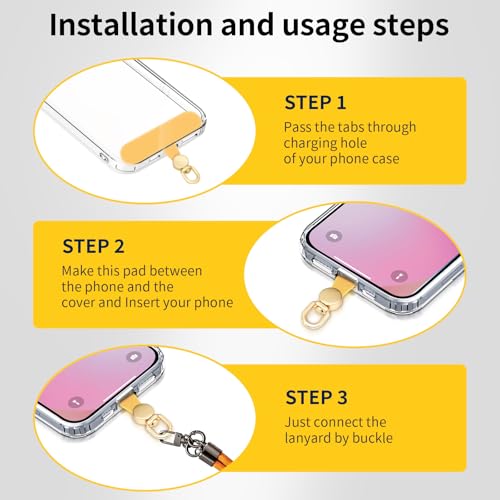 Installation and usage steps

STEP 1

Pass the tabs through charging hole of your phone case

STEP 2

Make this pad between the phone and the cover and Insert your phone

STEP 3

Just connect the lanyard by buckle