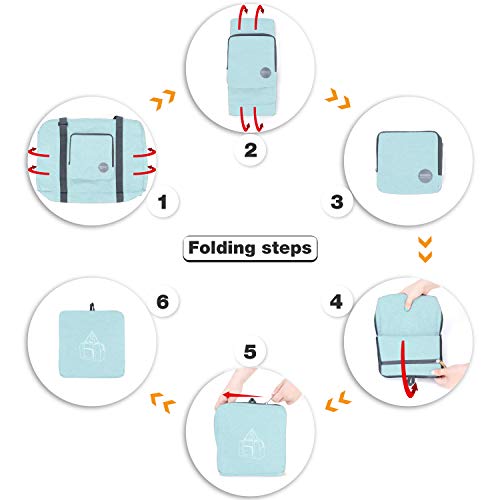 2

1

3

Folding steps

6

4

5