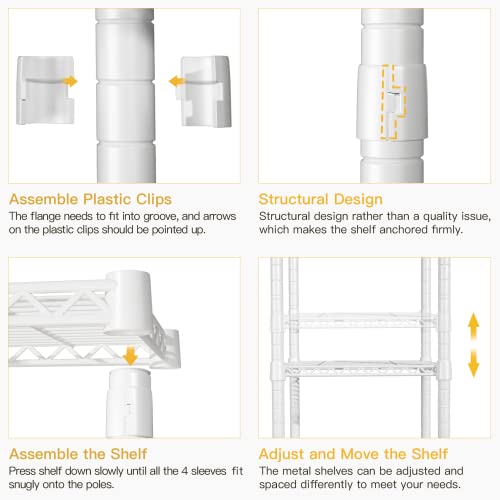 Assemble Plastic Clips
The flange needs to fit into groove, and arrows on the plastic clips should be pointed up.

Structural Design
Structural design rather than a quality issue, which makes the shelf anchored firmly.

Assemble the Shelf
Press shelf down slowly until all the 4 sleeves fit snugly onto the poles.

Adjust and Move the Shelf
The metal shelves can be adjusted and spaced differently to meet your needs.