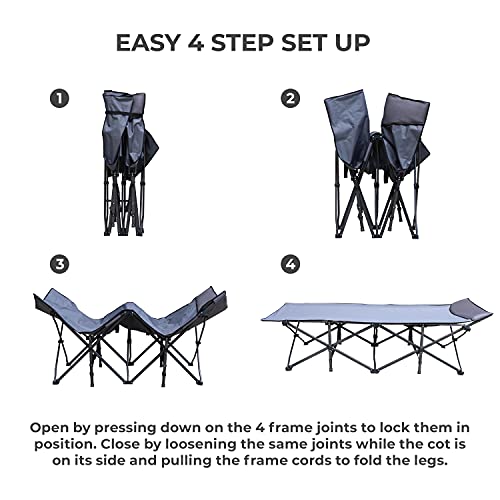 EASY 4 STEP SET UP

1

2

3

4

Open by pressing down on the 4 frame joints to lock them in position. Close by loosening the same joints while the cot is on its side and pulling the frame cords to fold the legs.