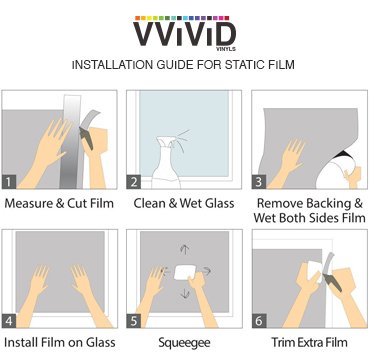 VViViD
VINYLS

INSTALLATION GUIDE FOR STATIC FILM

1
Measure & Cut Film

2
Clean & Wet Glass

3
Remove Backing & Wet Both Sides Film

4
Install Film on Glass

5
Squeegee

6
Trim Extra Film