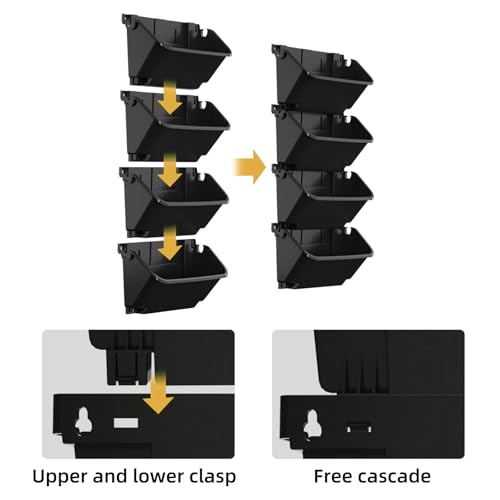 Upper and lower clasp

Free cascade