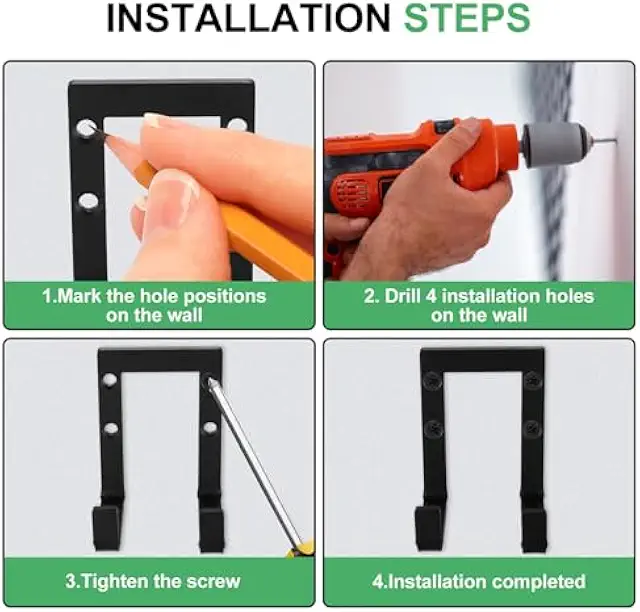 INSTALLATION STEPS

1.Mark the hole positions on the wall

2. Drill 4 installation holes on the wall

3.Tighten the screw

4.Installation completed