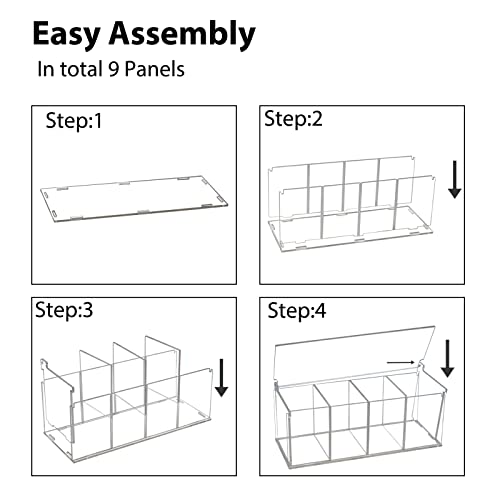 Easy Assembly

In total 9 Panels

Step:1

Step:2

Step:3

Step:4