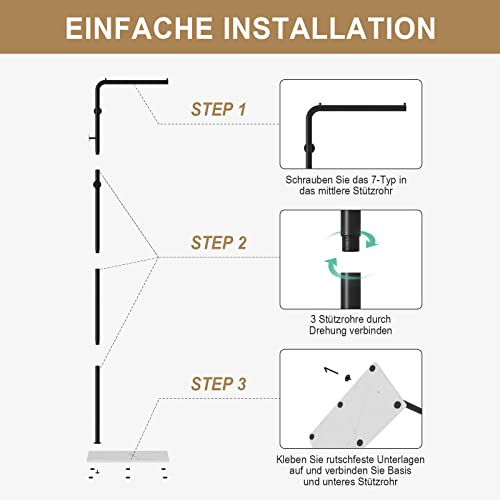 EINFACHE INSTALLATION

STEP 1

Schrauben Sie das 7-Typ in das mittlere Stützrohr

STEP 2

3 Stützrohre durch Drehung verbinden

STEP 3

Kleben Sie rutschfeste Unterlagen auf und verbinden Sie Basis und unteres Stützrohr