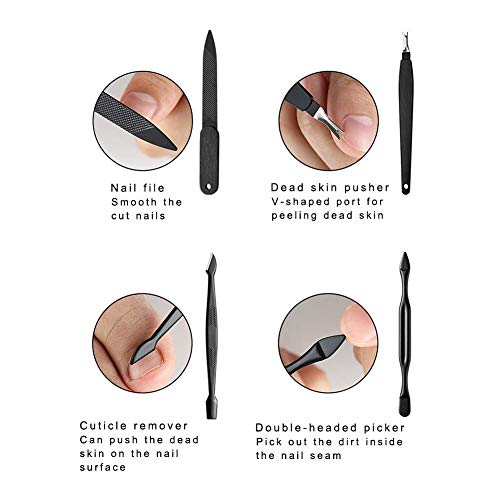 Nail file
Smooth the cut nails

Dead skin pusher
V-shaped port for peeling dead skin

Cuticle remover
Can push the dead skin on the nail surface

Double-headed picker
Pick out the dirt inside the nail seam