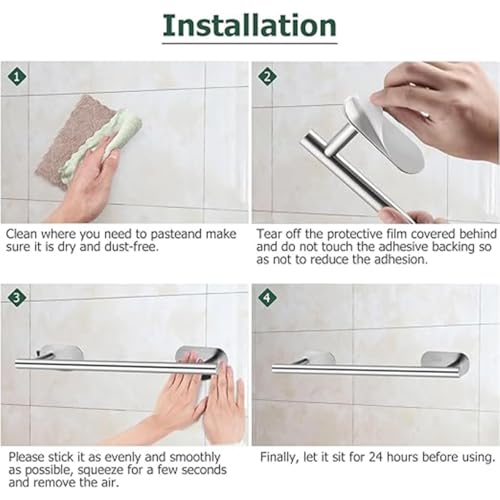 Installation

1

Clean where you need to pasteand make sure it is dry and dust-free.

2

Tear off the protective film covered behind and do not touch the adhesive backing so as not to reduce the adhesion.

3

Please stick it as evenly and smoothly as possible, squeeze for a few seconds and remove the air.

4

Finally, let it sit for 24 hours before using.