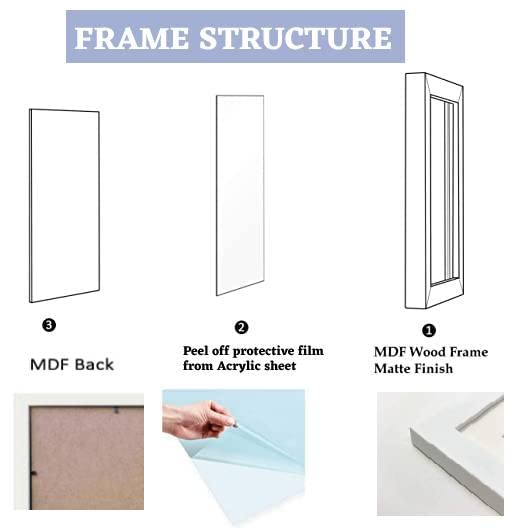 FRAME STRUCTURE

❸

MDF Back

❷

Peel off protective film from Acrylic sheet

❶

MDF Wood Frame Matte Finish