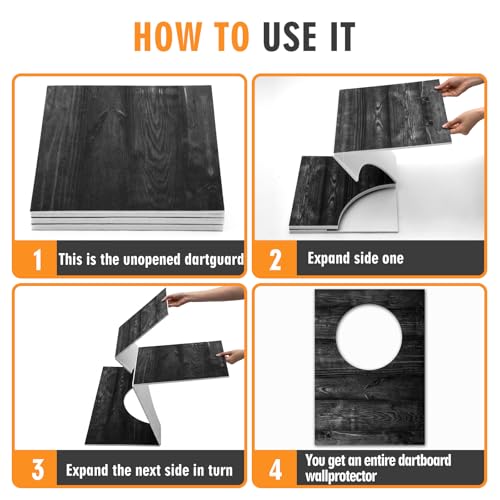 HOW TO USE IT

1 This is the unopened dartguard

2 Expand side one

3 Expand the next side in turn

4 You get an entire dartboard wallprotector