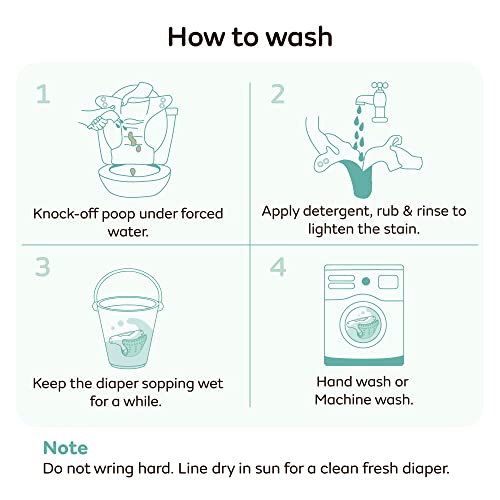 How to wash

1

Knock-off poop under forced water.

2

Apply detergent, rub & rinse to lighten the stain.

3

Keep the diaper sopping wet for a while.

4

Hand wash or Machine wash.

Note
Do not wring hard. Line dry in sun for a clean fresh diaper.