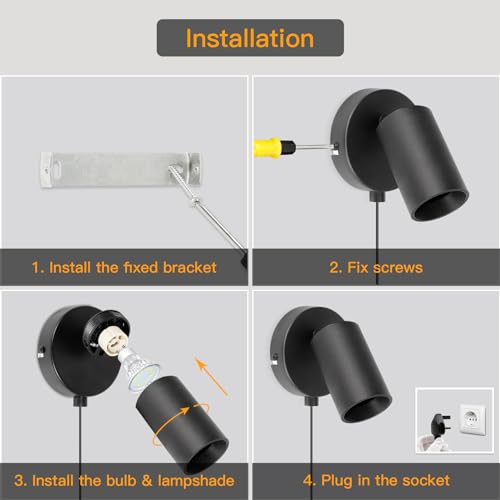 Installation

1. Install the fixed bracket

2. Fix screws

3. Install the bulb & lampshade

4. Plug in the socket