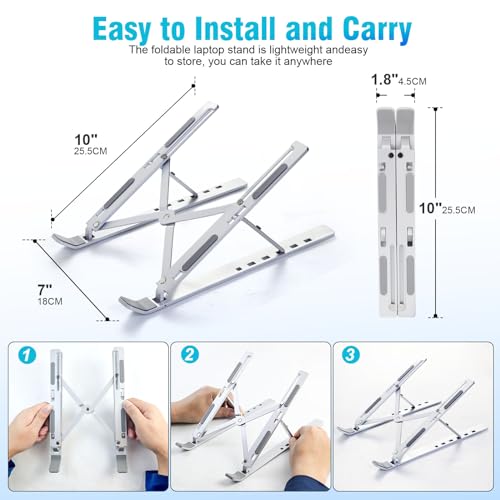 Easy to Install and Carry

The foldable laptop stand is lightweight andeasy to store, you can take it anywhere

10''
25.5CM

7''
18CM

1.8'' 4.5CM

10'' 25.5CM

1

2

3