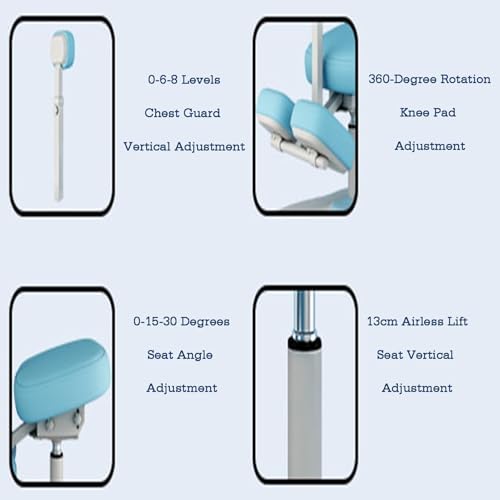 0-6-8 Levels
Chest Guard
Vertical Adjustment

360-Degree Rotation
Knee Pad
Adjustment

0-15-30 Degrees
Seat Angle
Adjustment

13cm Airless Lift
Seat Vertical
Adjustment