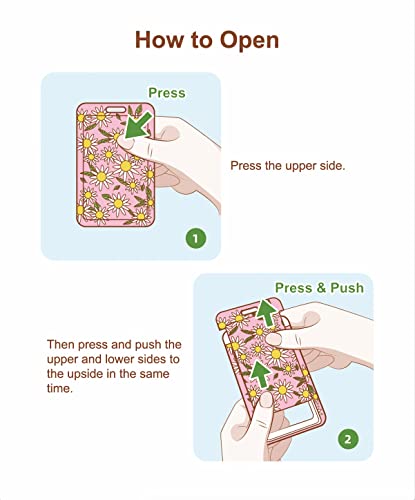 How to Open

Press

1

Press the upper side.

Press & Push

2

Then press and push the upper and lower sides to the upside in the same time.