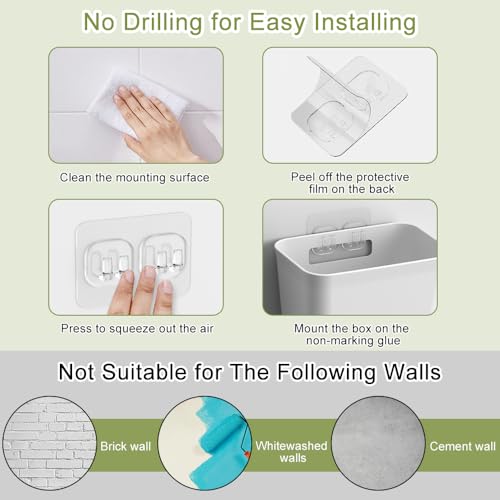 No Drilling for Easy Installing

Clean the mounting surface

Peel off the protective film on the back

Press to squeeze out the air

Mount the box on the non-marking glue

Not Suitable for The Following Walls

Brick wall

Whitewashed walls

Cement wall