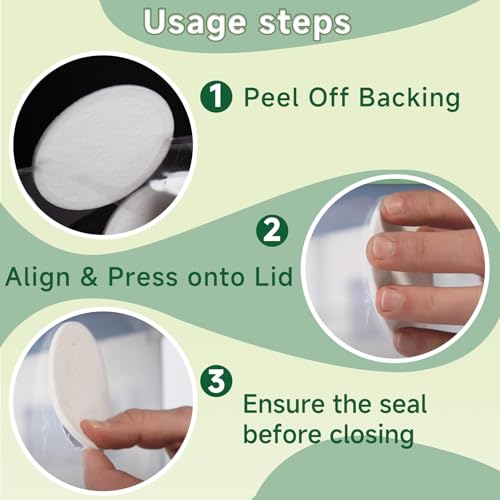 Usage steps

1 Peel Off Backing

2

Align & Press onto Lid

3

Ensure the seal before closing