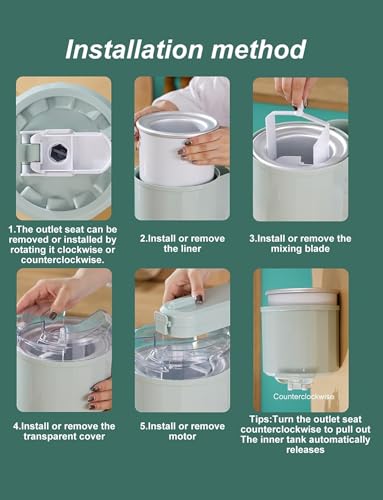 Installation method

1.The outlet seat can be removed or installed by rotating it clockwise or counterclockwise.

2.Install or remove the liner

3.Install or remove the mixing blade

4.Install or remove the transparent cover

5.Install or remove motor

Counterclockwise

Tips:Turn the outlet seat counterclockwise to pull out The inner tank automatically releases