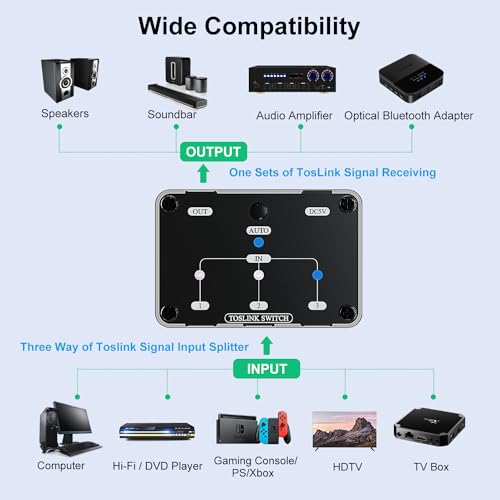 Wide Compatibility

Speakers

Soundbar

Audio Amplifier

Optical Bluetooth Adapter

OUTPUT

One Sets of TosLink Signal Receiving

OUT

DC5V

AUTO

IN

1

2

3

TOSLINK SWITCH

Three Way of Toslink Signal Input Splitter

INPUT

Computer

Hi-Fi / DVD Player

Gaming Console/ PS/Xbox

HDTV

TV Box