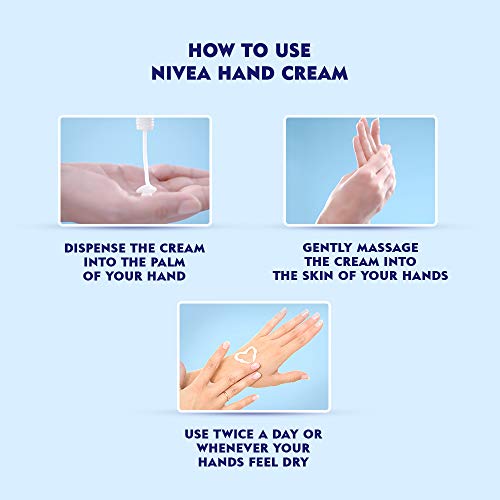 HOW TO USE
NIVEA HAND CREAM

DISPENSE THE CREAM INTO THE PALM OF YOUR HAND

GENTLY MASSAGE THE CREAM INTO THE SKIN OF YOUR HANDS

USE TWICE A DAY OR WHENEVER YOUR HANDS FEEL DRY