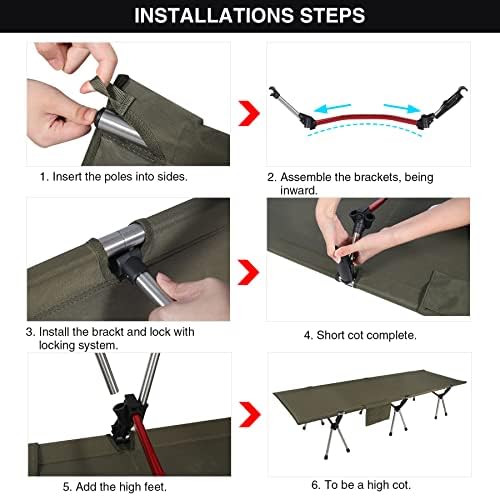 INSTALLATIONS STEPS

1. Insert the poles into sides.

2. Assemble the brackets, being inward.

3. Install the brackt and lock with locking system.

4. Short cot complete.

5. Add the high feet.

6. To be a high cot.