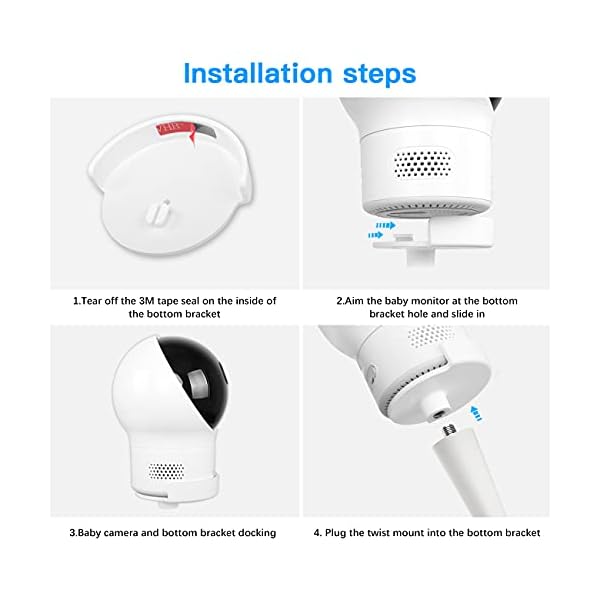 Installation steps

1.Tear off the 3M tape seal on the inside of the bottom bracket

2.Aim the baby monitor at the bottom bracket hole and slide in

3.Baby camera and bottom bracket docking

4. Plug the twist mount into the bottom bracket