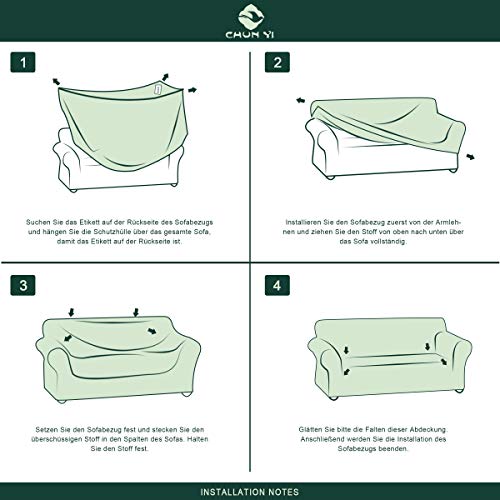 CHUN YI

1

Suchen Sie das Etikett auf der Rückseite des Sofabezugs und hängen Sie die Schutzhülle über das gesamte Sofa, damit das Etikett auf der Rückseite ist.

2

Installieren Sie den Sofabezug zuerst von der Armlehnen und ziehen Sie den Stoff von oben nach unten über das Sofa vollständig.

3

Setzen Sie den Sofabezug fest und stecken Sie den überschüssigen Stoff in den Spalten des Sofas. Halten Sie den Stoff fest.

4

Glätten Sie bitte die Falten dieser Abdeckung. Anschließend werden Sie die Installation des Sofabezugs beenden.

INSTALLATION NOTES