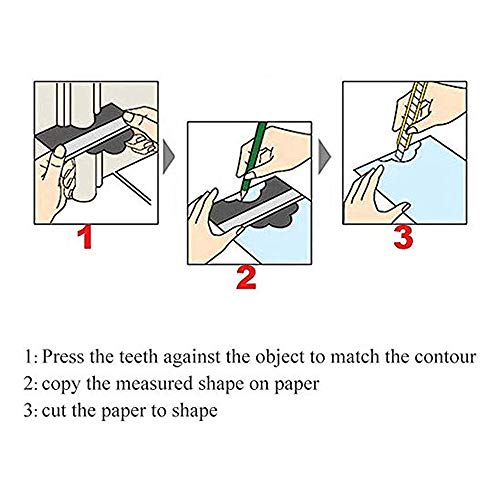 1

2

3

1: Press the teeth against the object to match the contour
2: copy the measured shape on paper
3: cut the paper to shape