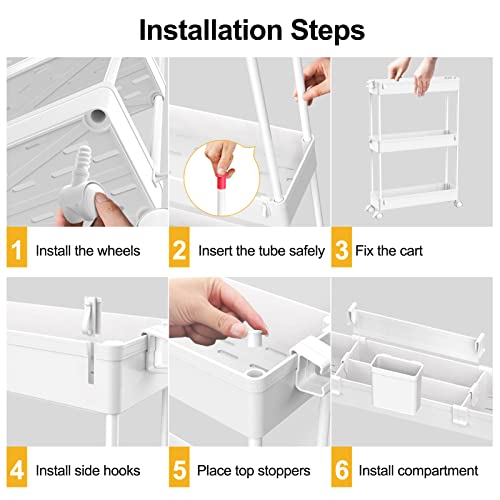 Installation Steps

1 Install the wheels

2 Insert the tube safely

3 Fix the cart

4 Install side hooks

5 Place top stoppers

6 Install compartment