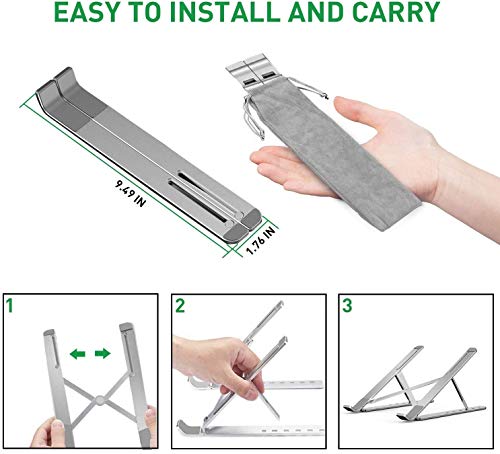 EASY TO INSTALL AND CARRY

9.49 IN

1.76 IN

1

2

3