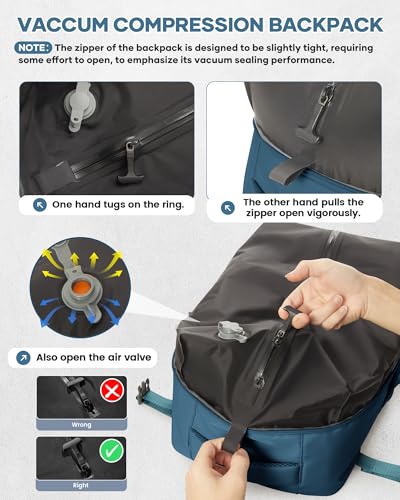 VACCUM COMPRESSION BACKPACK

NOTE: The zipper of the backpack is designed to be slightly tight, requiring some effort to open, to emphasize its vacuum sealing performance.

One hand tugs on the ring.

The other hand pulls the zipper open vigorously.

Also open the air valve

Wrong

Right