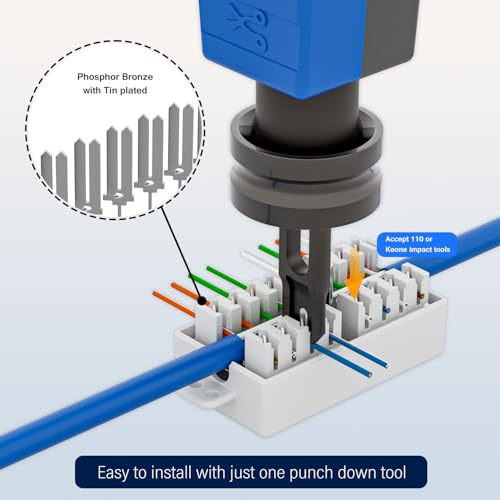 Phosphor Bronze with Tin plated

Accept 110 or Keone impact tools

Easy to install with just one punch down tool