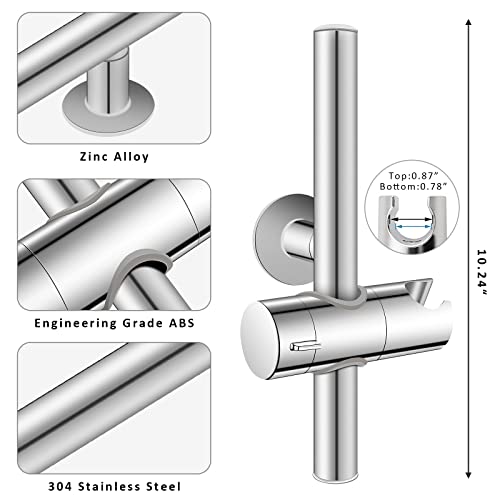 Zinc Alloy

Engineering Grade ABS

304 Stainless Steel

Top:0.87″
Bottom:0.78″

10.24″