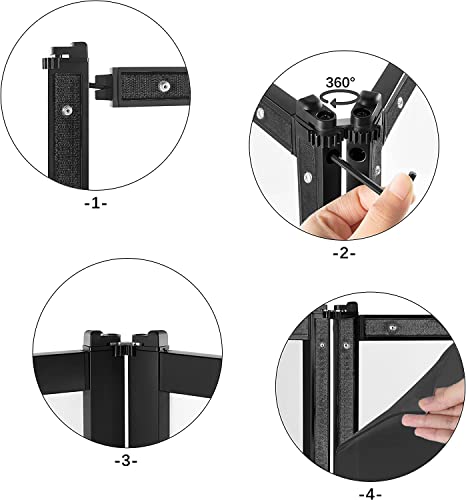 -1-

360°

-2-

-3-

-4-