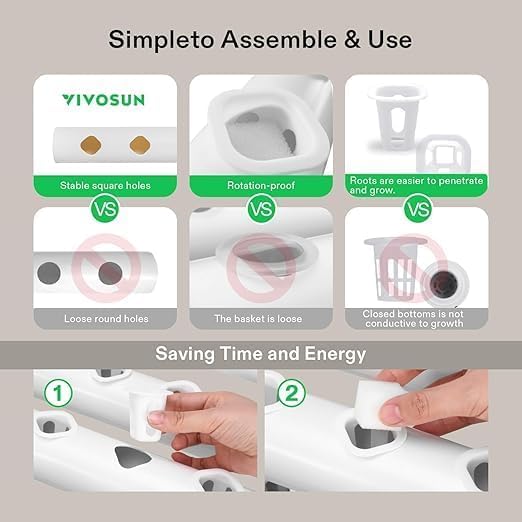 Simpleto Assemble & Use

VIVOSUN

Stable square holes

Rotation-proof

Roots are easier to penetrate and grow.

VS

VS

VS

Loose round holes

The basket is loose

Closed bottoms is not conductive to growth

Saving Time and Energy

1

2