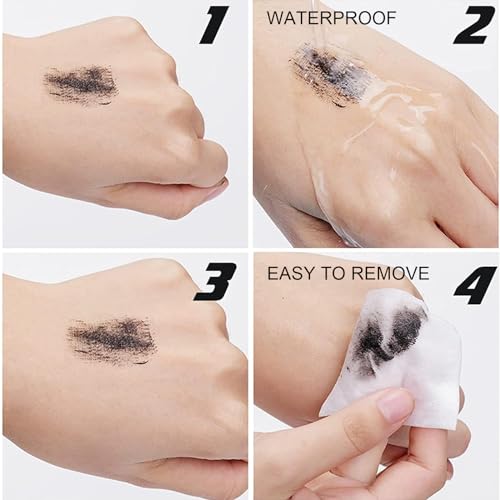 1

WATERPROOF

2

3

EASY TO REMOVE

4